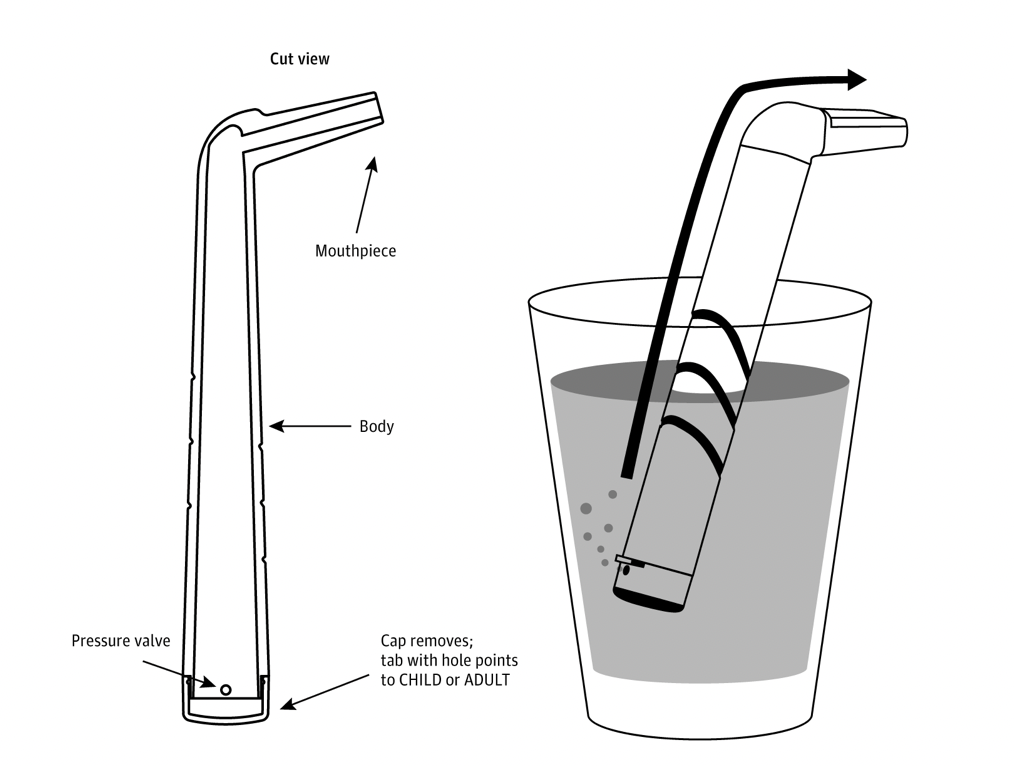 Cut view

Mouthpiece

Body

Pressure valve

Cap removes; tab with hole points to CHILD or ADULT